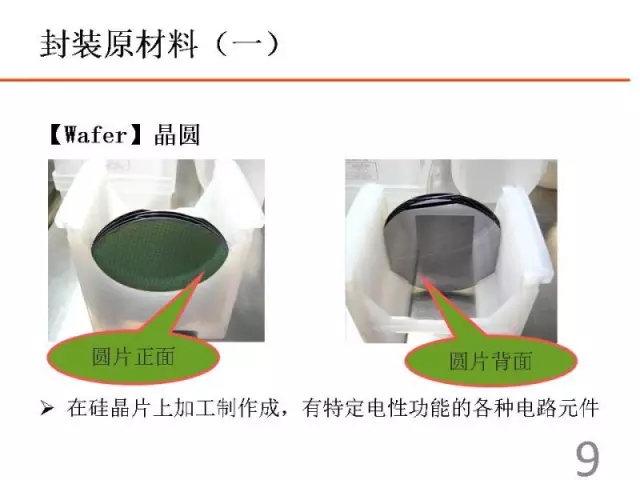 封装原材料（一）

【Wafer】晶圆

圆片正面

圆片背面

➢ 在硅晶片上加工制作成，有特定电性功能的各种电路元件

9